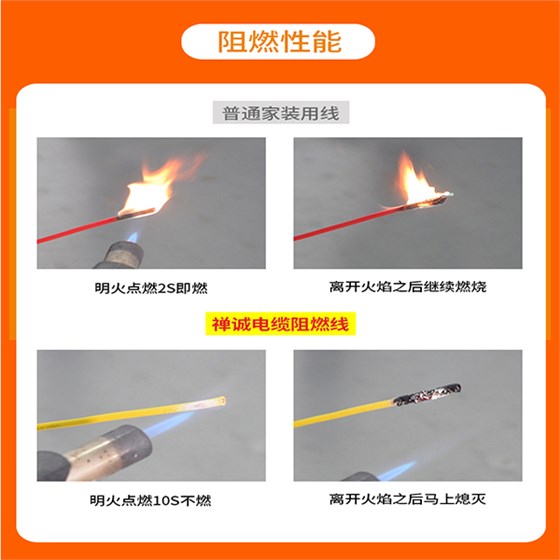 阻燃性能

普通家装用线

明火点燃2S即燃

离开火焰之后继续燃烧

禅诚电缆阻燃线

明火点燃10S不燃

离开火焰之后马上熄灭